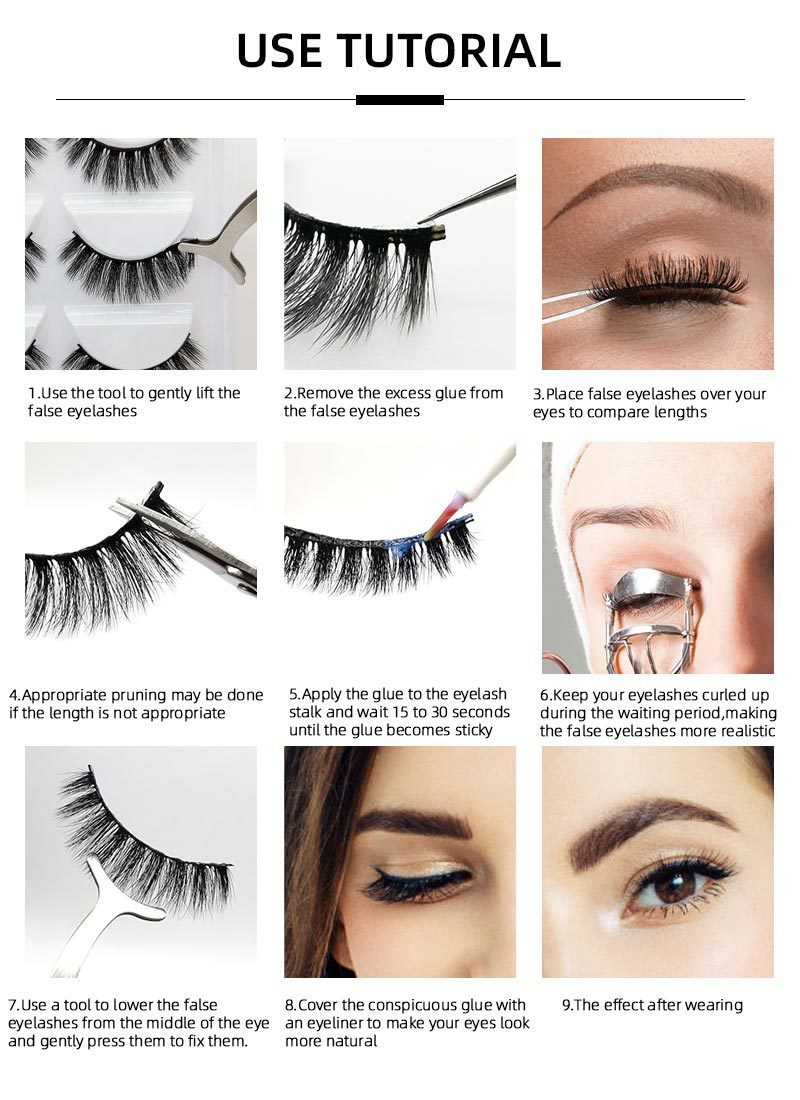 USE TUTORIAL

1.Use the tool to gently lift the false eyelashes

2.Remove the excess glue from the false eyelashes

3.Place false eyelashes over your eyes to compare lengths

4.Appropriate pruning may be done if the length is not appropriate

5.Apply the glue to the eyelash stalk and wait 15 to 30 seconds until the glue becomes sticky

6.Keep your eyelashes curled up during the waiting period,making the false eyelashes more realistic

7.Use a tool to lower the false eyelashes from the middle of the eye and gently press them to fix them.

8.Cover the conspicuous glue with an eyeliner to make your eyes look more natural

9.The effect after wearing